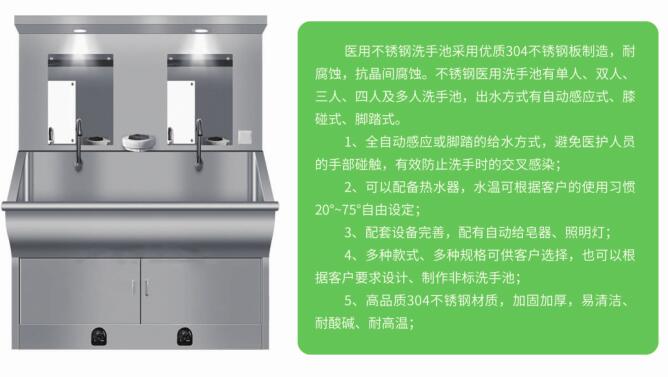 医用不锈钢洗手池采用优质304不锈钢板制造，耐腐蚀，抗晶间腐蚀。不锈钢医用洗手池有单人、双人、三人、四人及多人洗手池，出水方式有自动感应式、膝碰式、脚踏式。

1、全自动感应或脚踏的给水方式，避免医护人员的手部碰触，有效防止洗手时的交叉感染；

2、可以配备热水器，水温可根据客户的使用习惯20°~75°自由设定；

3、配套设备完善，配有自动给皂器、照明灯；

4、多种款式、多种规格可供客户选择，也可以根据客户要求设计、制作非标洗手池；

5、高品质304不锈钢材质，加固加厚，易清洁、耐酸碱、耐高温；